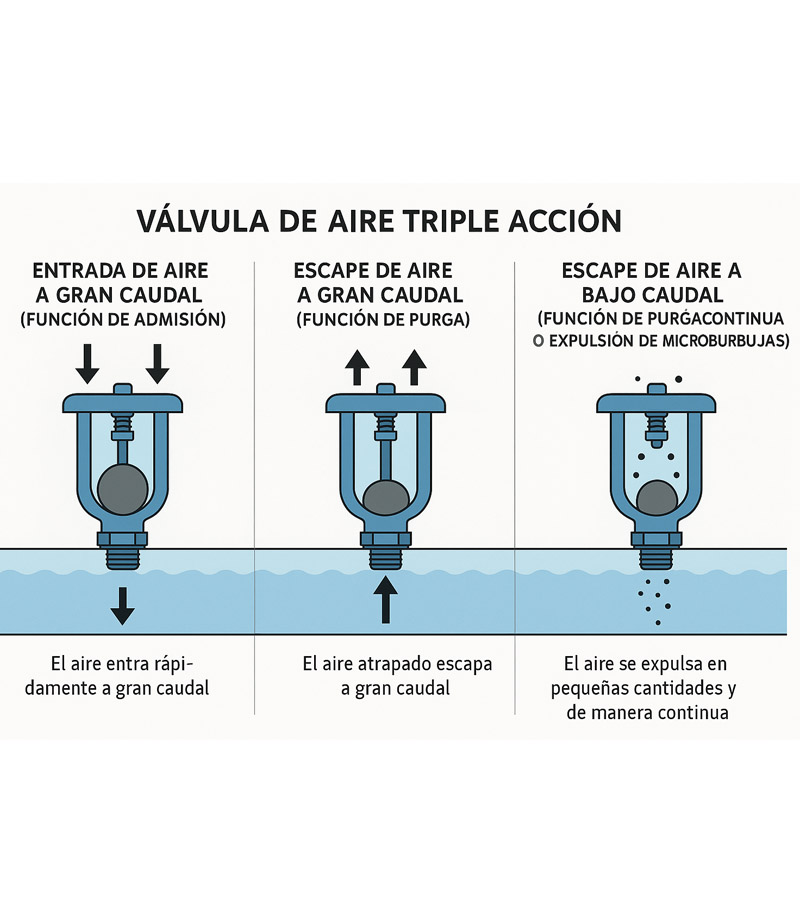 VÁLVULA DE AIRE TRIPLE ACCIÓN

ENTRADA DE AIRE A GRAN CAUDAL (FUNCIÓN DE ADMISIÓN)

El aire entra rápidamente a gran caudal

ESCAPE DE AIRE A GRAN CAUDAL (FUNCIÓN DE PURGA)

El aire atrapado escapa a gran caudal

ESCAPE DE AIRE A BAJO CAUDAL (FUNCIÓN DE PURGACONTINUA O EXPULSIÓN DE MICROBURBUJAS)

El aire se expulsa en pequeñas cantidades y de manera continua